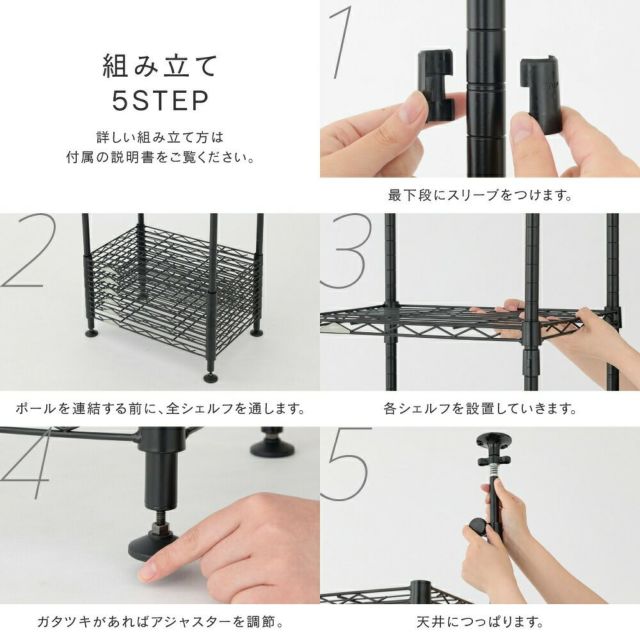 組み立て
5STEP

詳しい組み立て方は
付属の説明書をご覧ください。

1

最下段にスリーブをつけます。

2

ポールを連結する前に、全シェルフを通します。

3

各シェルフを設置していきます。

4

ガタツキがあればアジャスターを調節。

5

天井につっぱります。