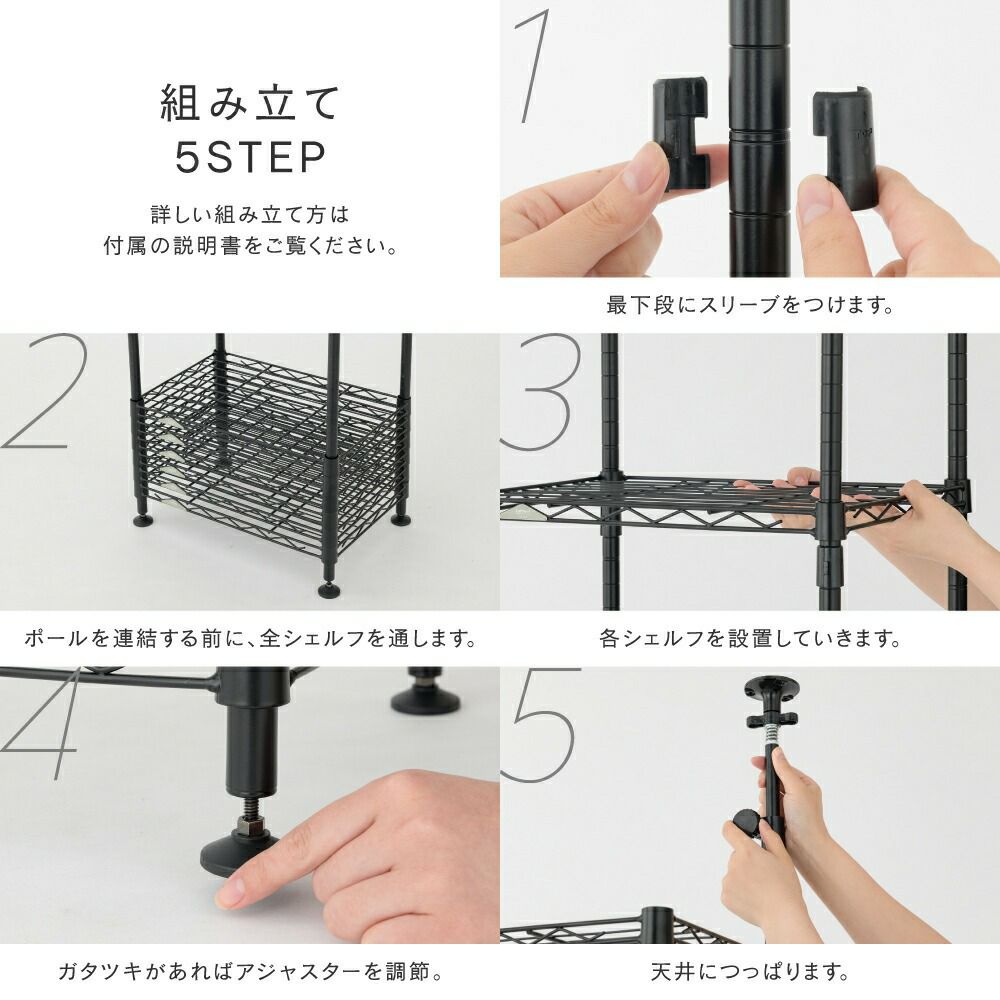 組み立て
5STEP

詳しい組み立て方は
付属の説明書をご覧ください。

1

最下段にスリーブをつけます。

2

ポールを連結する前に、全シェルフを通します。

3

各シェルフを設置していきます。

4

ガタツキがあればアジャスターを調節。

5

天井につっぱります。