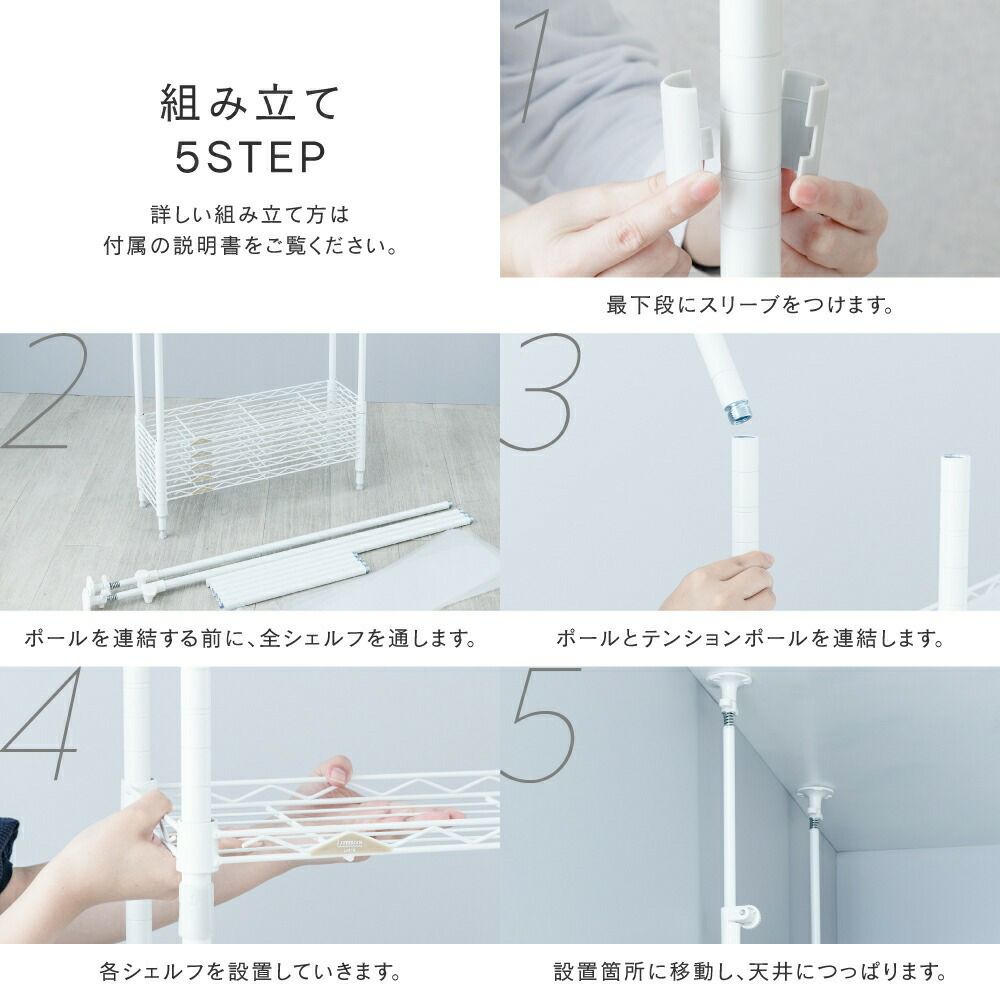 組み立て
5STEP

詳しい組み立て方は
付属の説明書をご覧ください。

1

最下段にスリーブをつけます。

2

ポールを連結する前に、全シェルフを通します。

3

ポールとテンションポールを連結します。

4

各シェルフを設置していきます。

5

設置箇所に移動し、天井につっぱります。