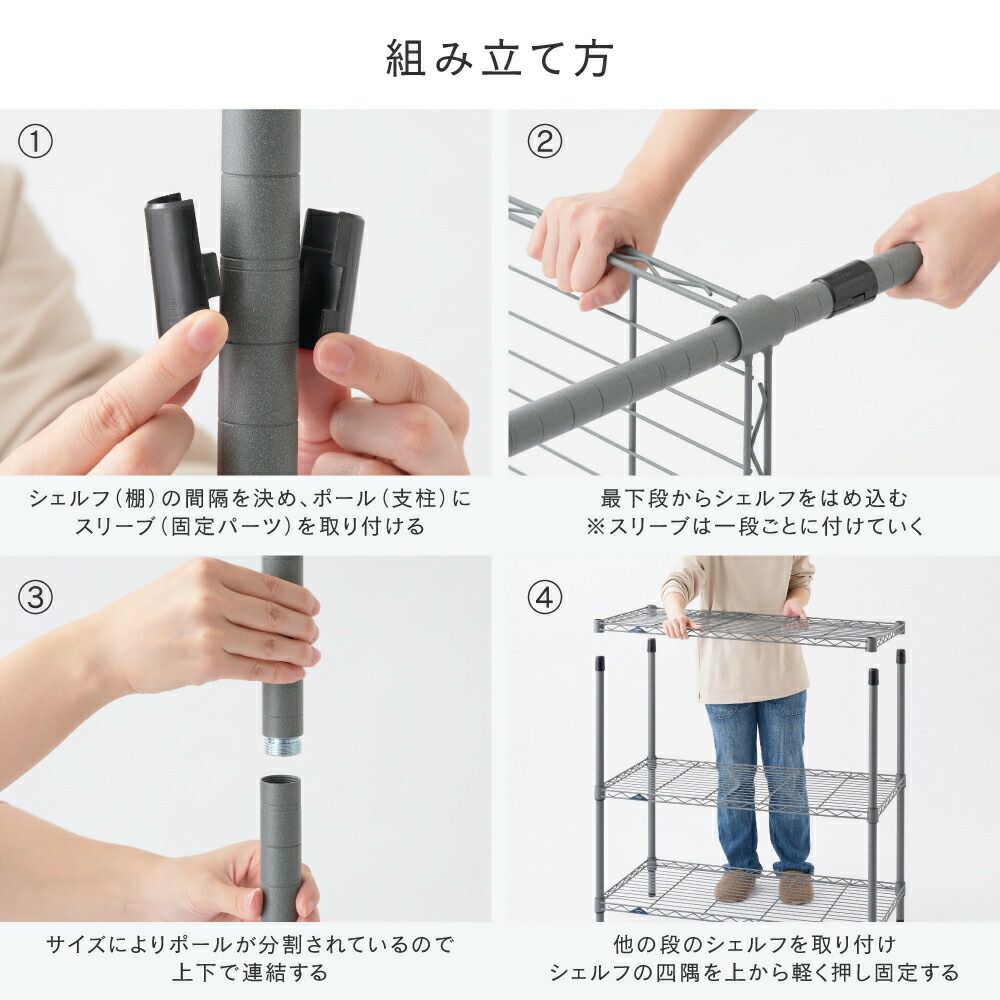 組み立て方

①

シェルフ（棚）の間隔を決め、ポール（支柱）にスリーブ（固定パーツ）を取り付ける

②

最下段からシェルフをはめ込む
※スリーブは一段ごとに付けていく

③

サイズによりポールが分割されているので上下で連結する

④

他の段のシェルフを取り付け
シェルフの四隅を上から軽く押し固定する