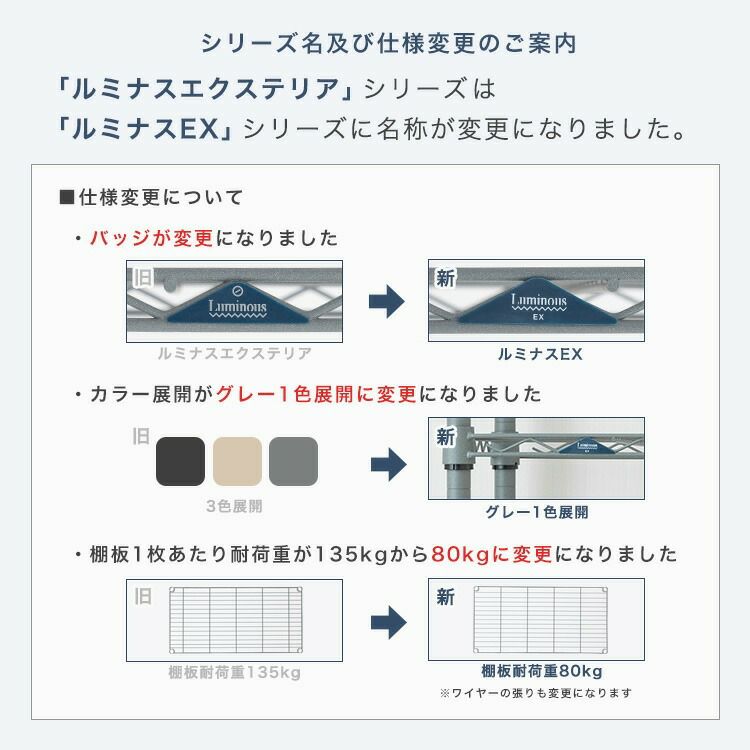 シリーズ名及び仕様変更のご案内

「ルミナスエクステリア」シリーズは
「ルミナスEX」シリーズに名称が変更になりました。

■仕様変更について

・バッジが変更になりました

旧
Luminous
ルミナスエクステリア

新
Luminous
EX
ルミナスEX

・カラー展開がグレー1色展開に変更になりました

旧
3色展開

新
グレー1色展開

・棚板1枚あたり耐荷重が135kgから80kgに変更になりました

旧
棚板耐荷重135kg

新
棚板耐荷重80kg
※ワイヤーの張りも変更になります