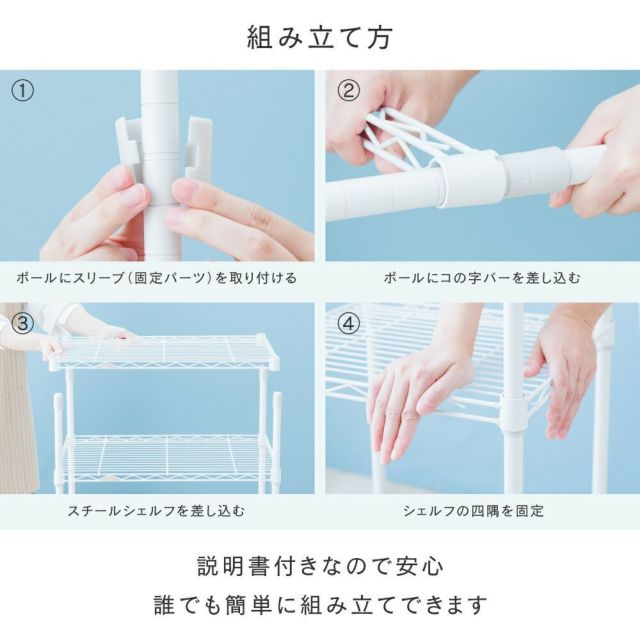 組み立て方

①

ポールにスリーブ（固定パーツ）を取り付ける

②

ポールにコの字バーを差し込む

③

スチールシェルフを差し込む

④

シェルフの四隅を固定

説明書付きなので安心
誰でも簡単に組み立てできます