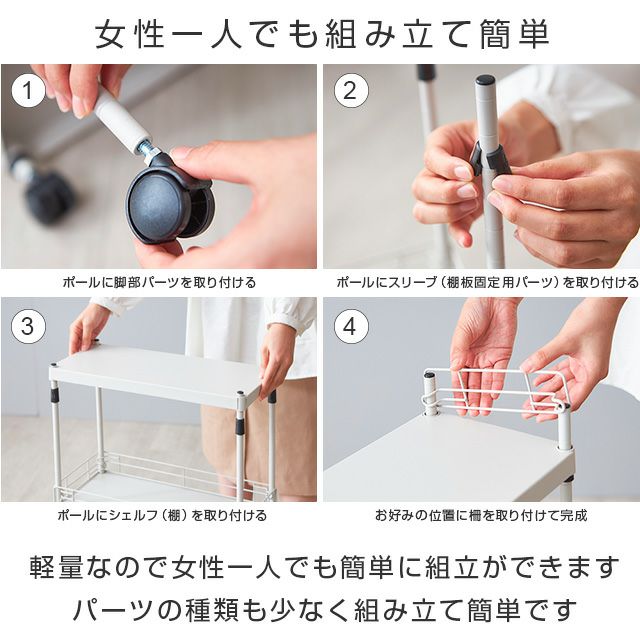 女性一人でも組み立て簡単

1

ポールに脚部パーツを取り付ける

2

ポールにスリーブ（棚板固定用パーツ）を取り付ける

3

ポールにシェルフ（棚）を取り付ける

4

お好みの位置に柵を取り付けて完成

軽量なので女性一人でも簡単に組立ができます
パーツの種類も少なく組み立て簡単です