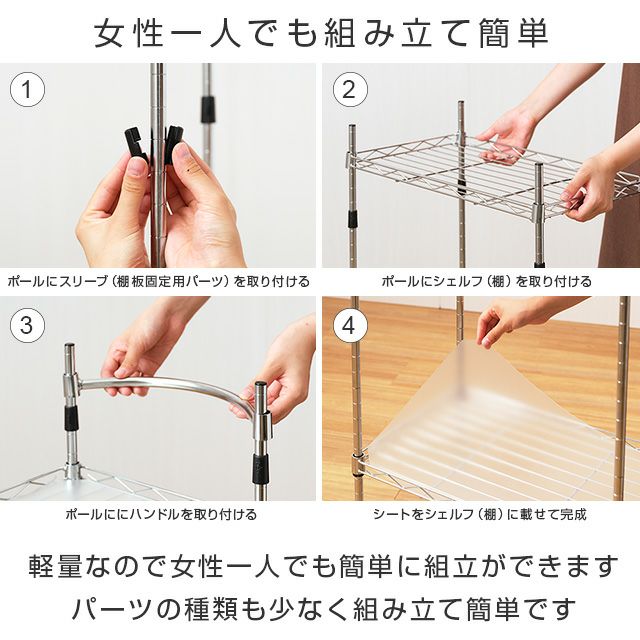 女性一人でも組み立て簡単

1

ポールにスリーブ（棚板固定用パーツ）を取り付ける

2

ポールにシェルフ（棚）を取り付ける

3

ポールににハンドルを取り付ける

4

シートをシェルフ（棚）に載せて完成

軽量なので女性一人でも簡単に組立ができます
パーツの種類も少なく組み立て簡単です