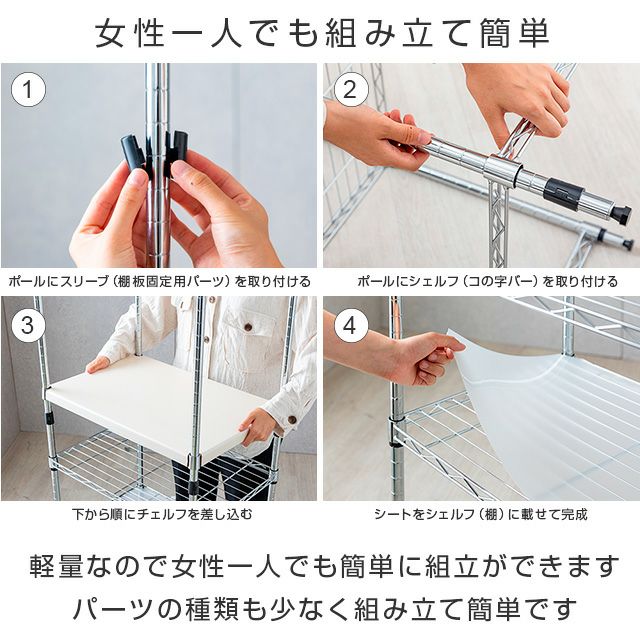 女性一人でも組み立て簡単

1

ポールにスリーブ（棚板固定用パーツ）を取り付ける

2

ポールにシェルフ（コの字バー）を取り付ける

3

下から順にチェルフを差し込む

4

シートをシェルフ（棚）に載せて完成

軽量なので女性一人でも簡単に組立ができます
パーツの種類も少なく組み立て簡単です