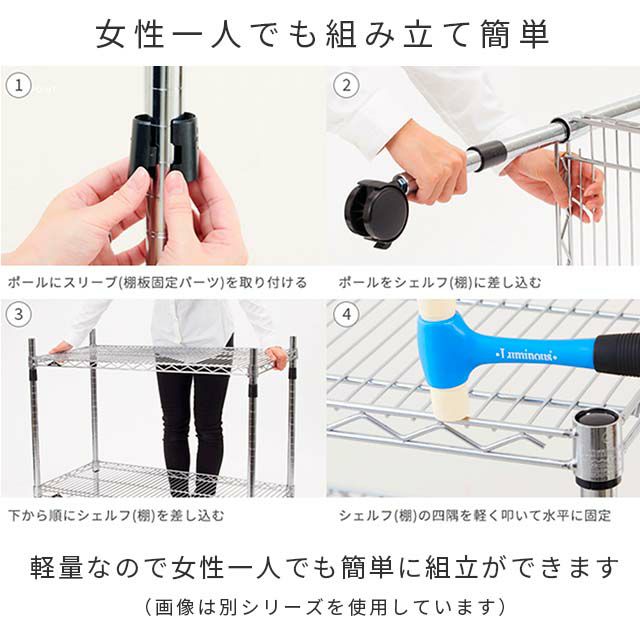 女性一人でも組み立て簡単

1

ポールにスリーブ(棚板固定パーツ)を取り付ける

2

ポールをシェルフ(棚)に差し込む

3

下から順にシェルフ(棚)を差し込む

4

Luminous

シェルフ(棚)の四隅を軽く叩いて水平に固定

軽量なので女性一人でも簡単に組立ができます

(画像は別シリーズを使用しています)