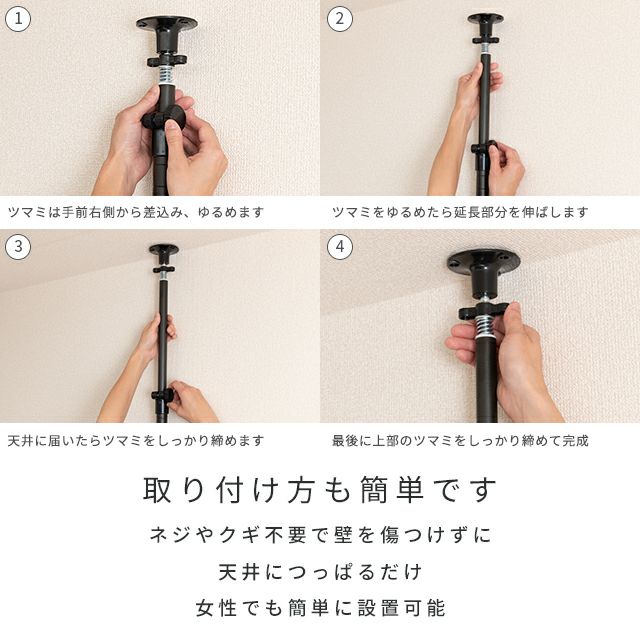 1

ツマミは手前右側から差込み、ゆるめます

2

ツマミをゆるめたら延長部分を伸ばします

3

天井に届いたらツマミをしっかり締めます

4

最後に上部のツマミをしっかり締めて完成

取り付け方も簡単です

ネジやクギ不要で壁を傷つけずに

天井につっぱるだけ

女性でも簡単に設置可能