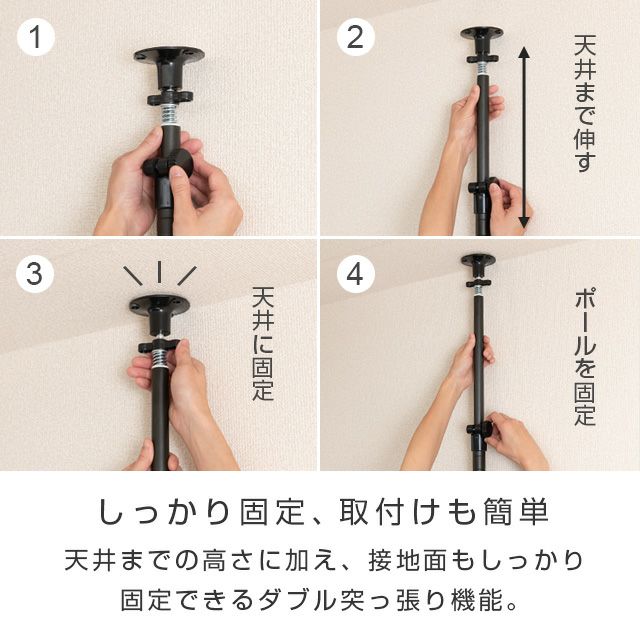 1

2

天井まで伸す

3

天井に固定

4

ポールを固定

しっかり固定、取付けも簡単

天井までの高さに加え、接地面もしっかり固定できるダブル突っ張り機能。