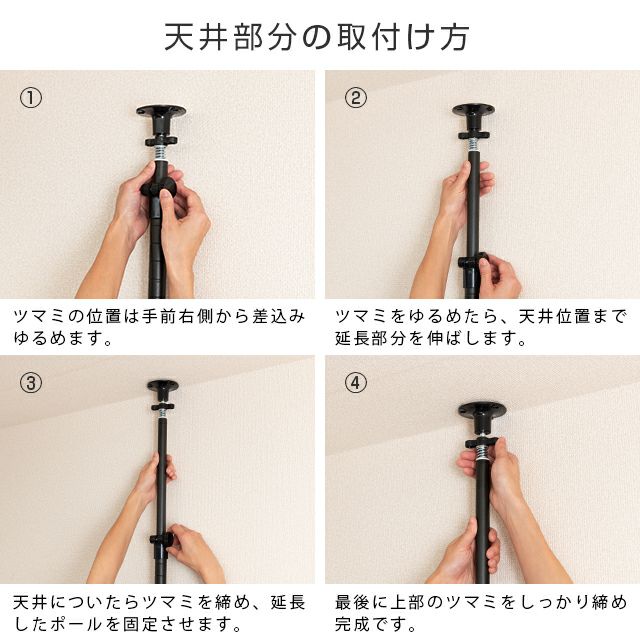 天井部分の取付け方

①

ツマミの位置は手前右側から差込みゆるめます。

②

ツマミをゆるめたら、天井位置まで延長部分を伸ばします。

③

天井についたらツマミを締め、延長したポールを固定させます。

④

最後に上部のツマミをしっかり締め完成です。