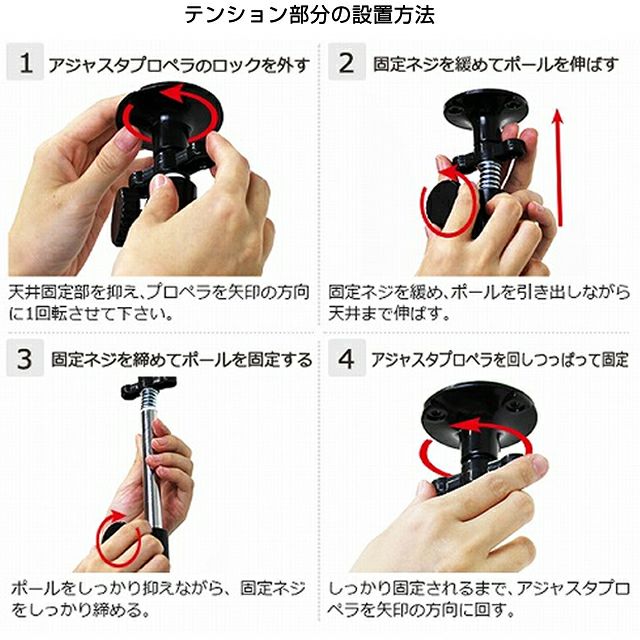 テンション部分の設置方法

1 アジャスタプロペラのロックを外す

天井固定部を抑え、プロペラを矢印の方向に1回転させて下さい。

2 固定ネジを緩めてポールを伸ばす

固定ネジを緩め、ポールを引き出しながら天井まで伸ばす。

3 固定ネジを締めてポールを固定する

ポールをしっかり抑えながら、固定ネジをしっかり締める。

4 アジャスタプロペラを回しつっぱって固定

しっかり固定されるまで、アジャスタプロペラを矢印の方向に回す。