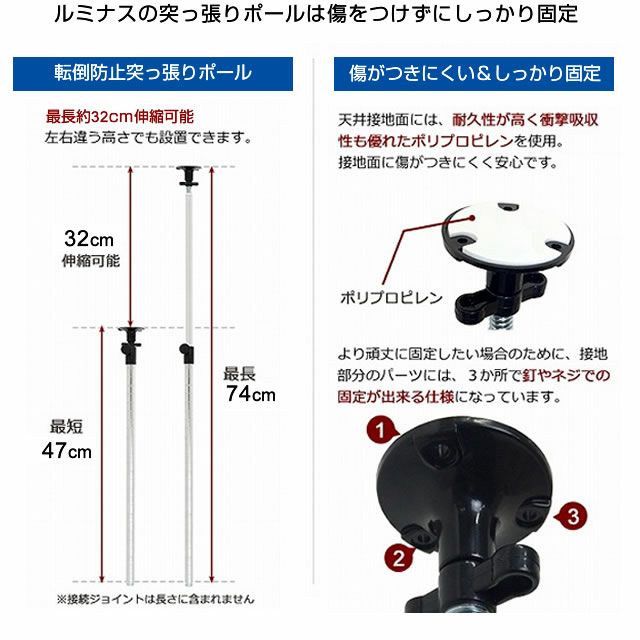 ルミナスの突っ張りポールは傷をつけずにしっかり固定

転倒防止突っ張りポール

最長約32cm伸縮可能
左右違う高さでも設置できます。

32cm
伸縮可能

最長
74cm

最短
47cm

※接続ジョイントは長さに含まれません

傷がつきにくい&しっかり固定

天井接地面には、耐久性が高く衝撃吸収性も優れたポリプロピレンを使用。
接地面に傷がつきにくく安心です。

ポリプロピレン

より頑丈に固定したい場合のために、接地部分のパーツには、3か所で釘やネジでの固定が出来る仕様になっています。

1

2

3