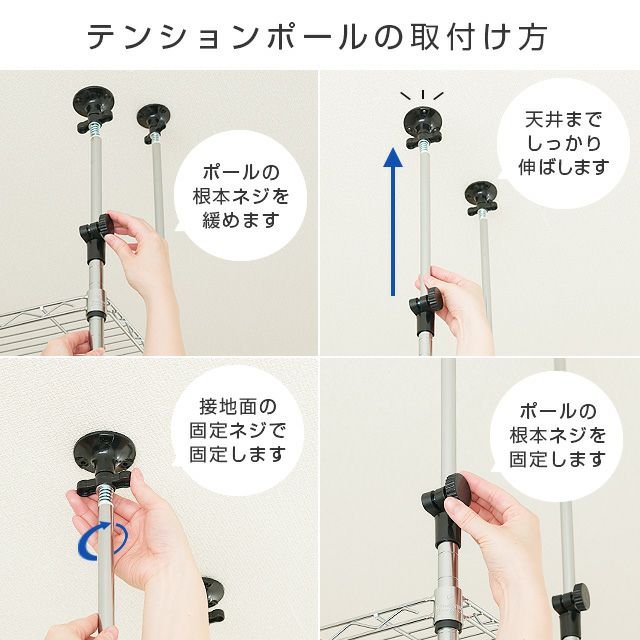 テンションポールの取付け方

ポールの根本ネジを緩めます

天井までしっかり伸ばします

接地面の固定ネジで固定します

ポールの根本ネジを固定します