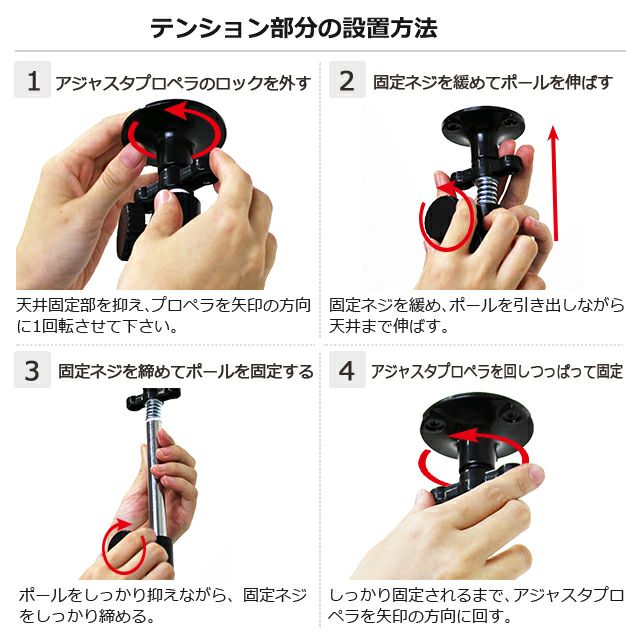 テンション部分の設置方法

1 アジャスタプロペラのロックを外す

天井固定部を抑え、プロペラを矢印の方向に1回転させて下さい。

2 固定ネジを緩めてポールを伸ばす

固定ネジを緩め、ポールを引き出しながら天井まで伸ばす。

3 固定ネジを締めてポールを固定する

ポールをしっかり抑えながら、固定ネジをしっかり締める。

4 アジャスタプロペラを回しつっぱって固定

しっかり固定されるまで、アジャスタプロペラを矢印の方向に回す。