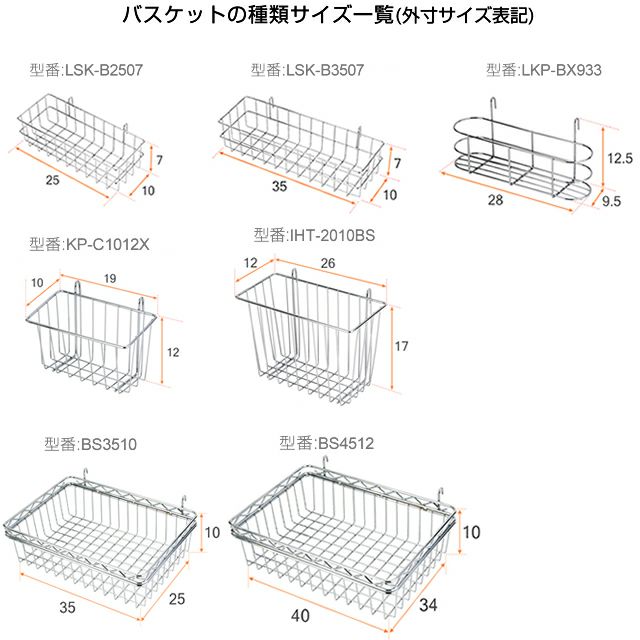 バスケットの種類サイズ一覧(外寸サイズ表記)

型番:LSK-B2507

7
25
10

型番:LSK-B3507

7
35
10

型番:LKP-BX933

12.5
28
9.5

型番:KP-C1012X

10
19
12

型番:IHT-2010BS

12
26
17

型番:BS3510

10
35
25

型番:BS4512

10
40
34