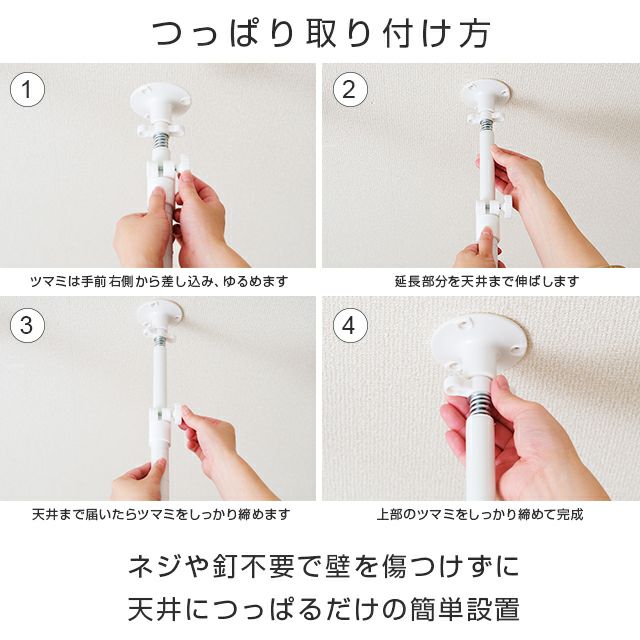 つっぱり取り付け方

1

ツマミは手前右側から差し込み、ゆるめます

2

延長部分を天井まで伸ばします

3

天井まで届いたらツマミをしっかり締めます

4

上部のツマミをしっかり締めて完成

ネジや釘不要で壁を傷つけずに
天井につっぱるだけの簡単設置