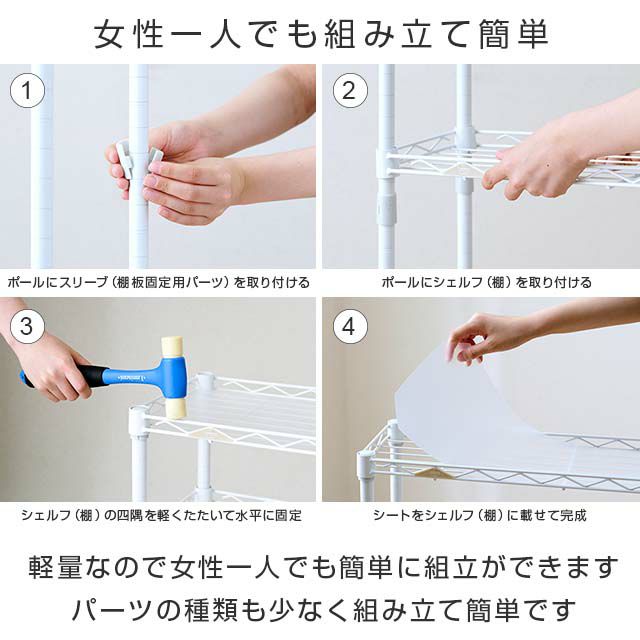 女性一人でも組み立て簡単

1

ポールにスリーブ（棚板固定用パーツ）を取り付ける

2

ポールにシェルフ（棚）を取り付ける

3

シェルフ（棚）の四隅を軽くたたいて水平に固定

4

シートをシェルフ（棚）に載せて完成

軽量なので女性一人でも簡単に組立ができます
パーツの種類も少なく組み立て簡単です