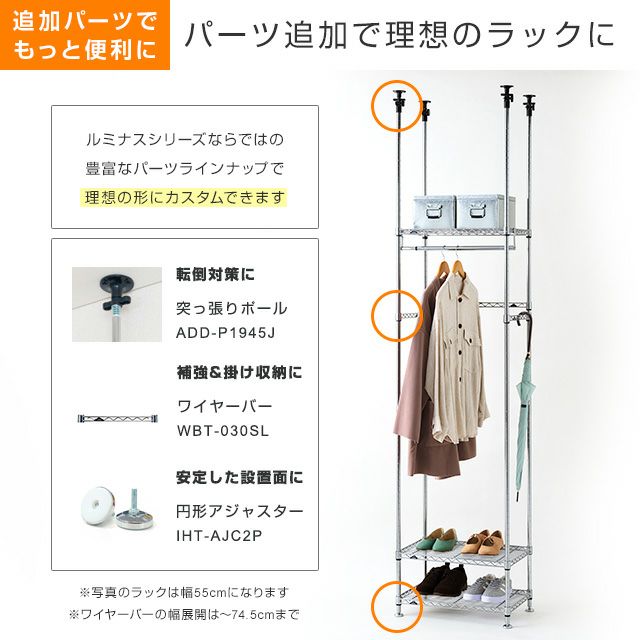 追加パーツで
もっと便利に

パーツ追加で理想のラックに

ルミナスシリーズならではの
豊富なパーツラインナップで
理想の形にカスタムできます

転倒対策に
突っ張りポール
ADD-P1945J

補強&掛け収納に
ワイヤーバー
WBT-030SL

安定した設置面に
円形アジャスター
IHT-AJC2P

※写真のラックは幅55cmになります
※ワイヤーバーの幅展開は~74.5cmまで