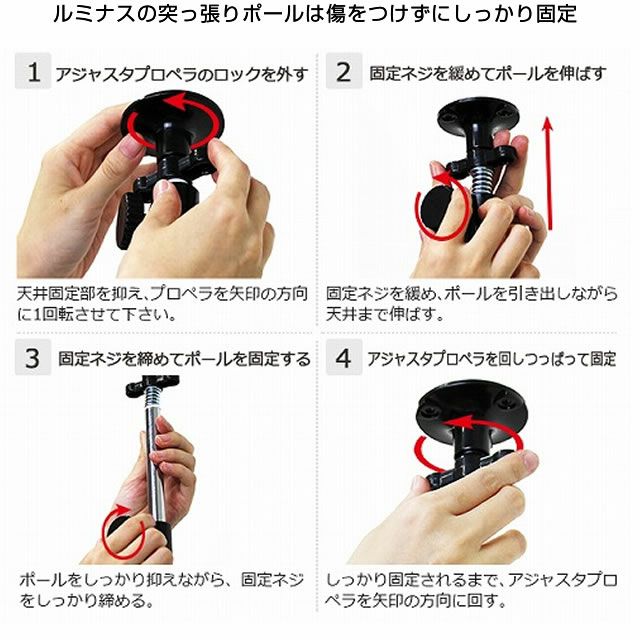 ルミナスの突っ張りポールは傷をつけずにしっかり固定

1 アジャスタプロペラのロックを外す

天井固定部を抑え、プロペラを矢印の方向に1回転させて下さい。

2 固定ネジを緩めてポールを伸ばす

固定ネジを緩め、ポールを引き出しながら天井まで伸ばす。

3 固定ネジを締めてポールを固定する

ポールをしっかり抑えながら、固定ネジをしっかり締める。

4 アジャスタプロペラを回しつっぱって固定

しっかり固定されるまで、アジャスタプロペラを矢印の方向に回す。