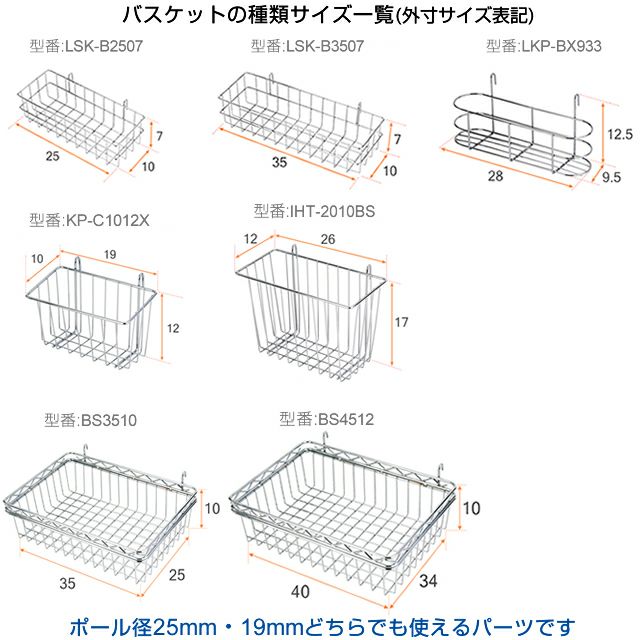 バスケットの種類サイズ一覧(外寸サイズ表記)

型番:LSK-B2507
7
25
10

型番:LSK-B3507
7
35
10

型番:LKP-BX933
12.5
28
9.5

型番:KP-C1012X
10
19
12

型番:IHT-2010BS
12
26
17

型番:BS3510
10
35
25

型番:BS4512
10
40
34

ポール径25mm・19mmどちらでも使えるパーツです