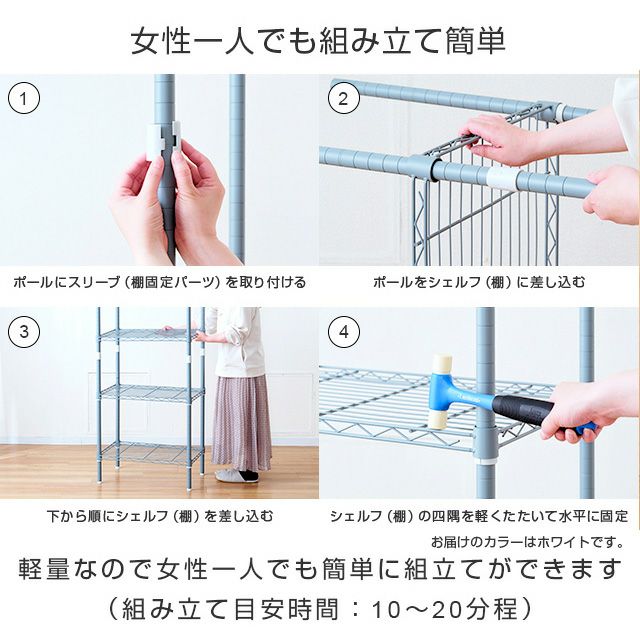 女性一人でも組み立て簡単

1

ポールにスリーブ（棚固定パーツ）を取り付ける

2

ポールをシェルフ（棚）に差し込む

3

下から順にシェルフ（棚）を差し込む

4

シェルフ（棚）の四隅を軽くたたいて水平に固定

お届けのカラーはホワイトです。

軽量なので女性一人でも簡単に組立てができます

（組み立て目安時間：10〜20分程）