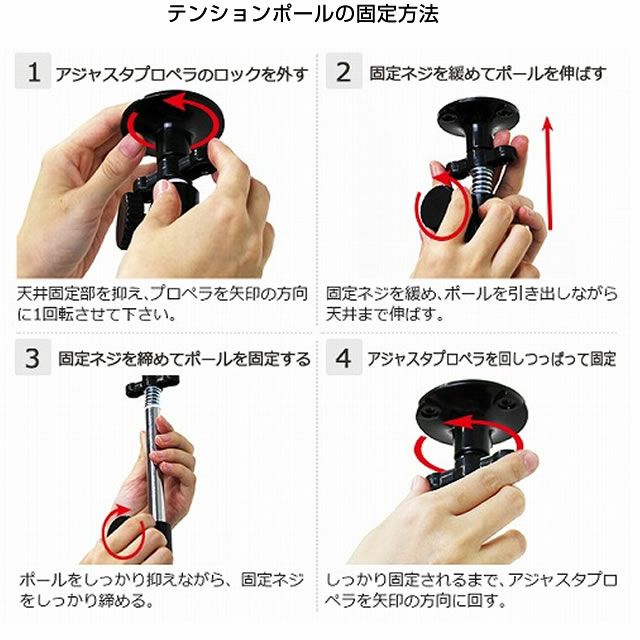 テンションポールの固定方法

1 アジャスタプロペラのロックを外す

天井固定部を抑え、プロペラを矢印の方向に1回転させて下さい。

2 固定ネジを緩めてポールを伸ばす

固定ネジを緩め、ポールを引き出しながら天井まで伸ばす。

3 固定ネジを締めてポールを固定する

ポールをしっかり抑えながら、固定ネジをしっかり締める。

4 アジャスタプロペラを回しつっぱって固定

しっかり固定されるまで、アジャスタプロペラを矢印の方向に回す。