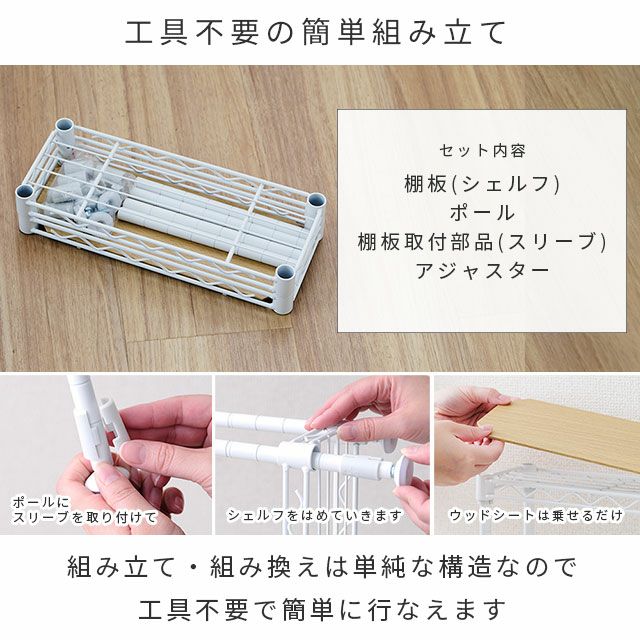 工具不要の簡単組み立て

セット内容
棚板(シェルフ)
ポール
棚板取付部品(スリーブ)
アジャスター

ポールに
スリーブを取り付けて

シェルフをはめていきます

ウッドシートは乗せるだけ

組み立て・組み換えは単純な構造なので
工具不要で簡単に行なえます